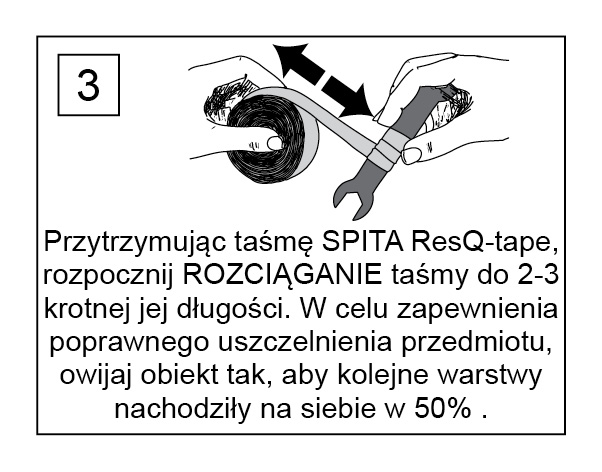 3

Przytrzymując taśmę SPITA ResQ-tape, rozpocznij ROZCIĄGANIE taśmy do 2-3 krotnej jej długości. W celu zapewnienia poprawnego uszczelnienia przedmiotu, owijaj obiekt tak, aby kolejne warstwy nachodziły na siebie w 50% .